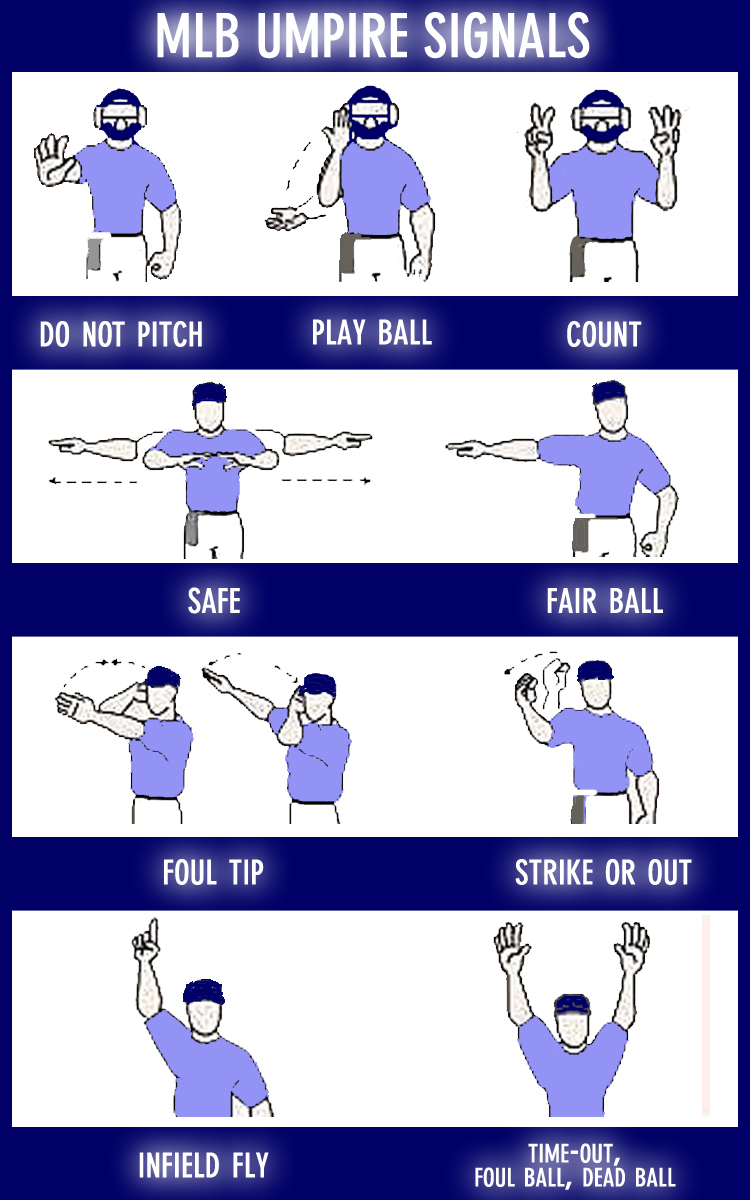 MLB UMPIRE SIGNALS

DO NOT PITCH

PLAY BALL

COUNT

SAFE

FAIR BALL

FOUL TIP

STRIKE OR OUT

INFIELD FLY

TIME-OUT, FOUL BALL, DEAD BALL