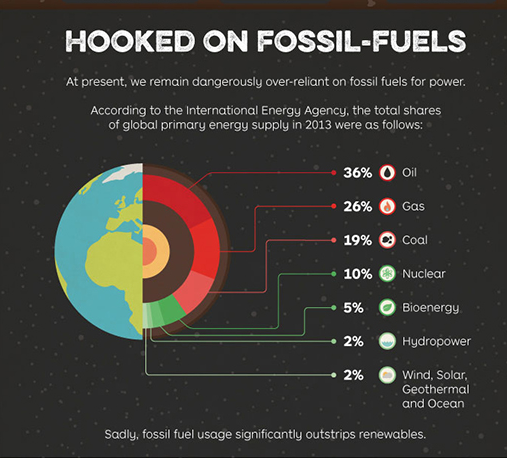 HOOKED ON FOSSIL-FUELS

At present, we remain dangerously over-reliant on fossil fuels for power.

According to the International Energy Agency, the total shares of global primary energy supply in 2013 were as follows:

36% Oil
26% Gas
19% Coal
10% Nuclear
5% Bioenergy
2% Hydropower
2% Wind, Solar, Geothermal and Ocean

Sadly, fossil fuel usage significantly outstrips renewables.